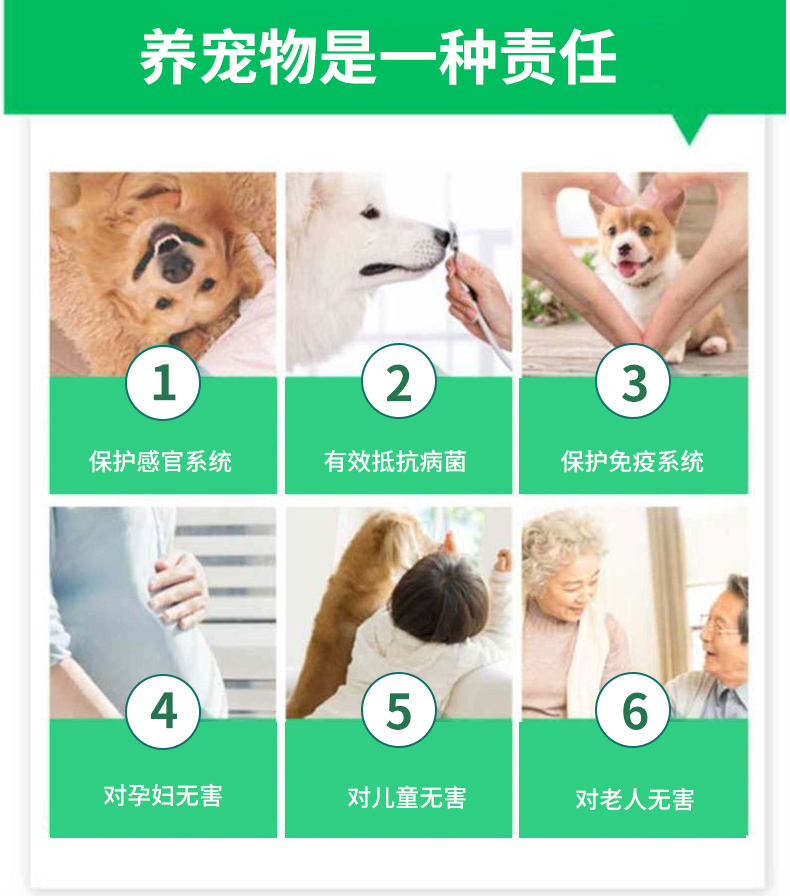 养宠物是一种责任

1
保护感官系统

2
有效抵抗病菌

3
保护免疫系统

4
对孕妇无害

5
对儿童无害

6
对老人无害